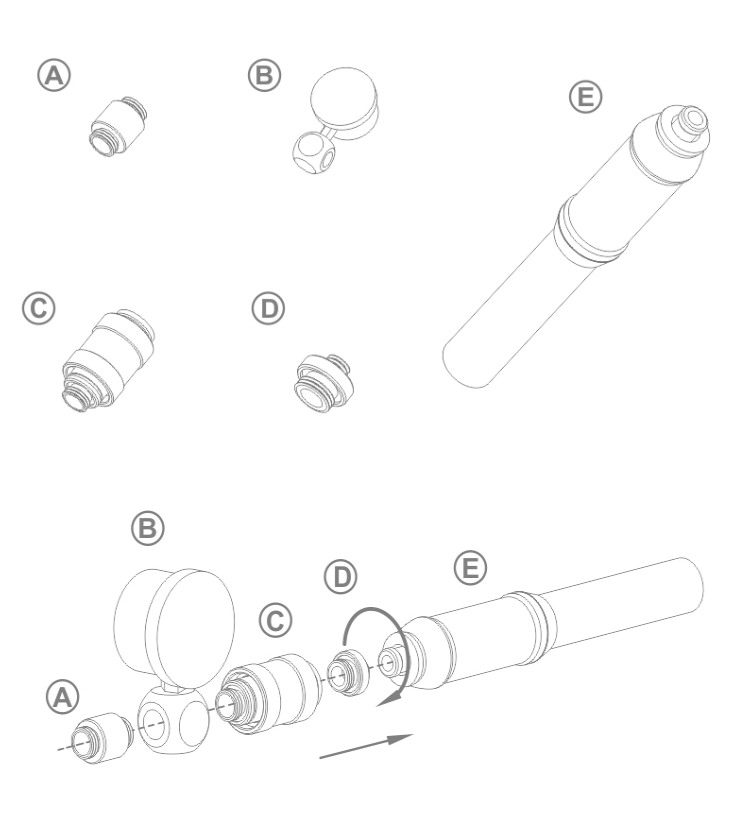 A
B
E
C
D
B
D
E
C
A